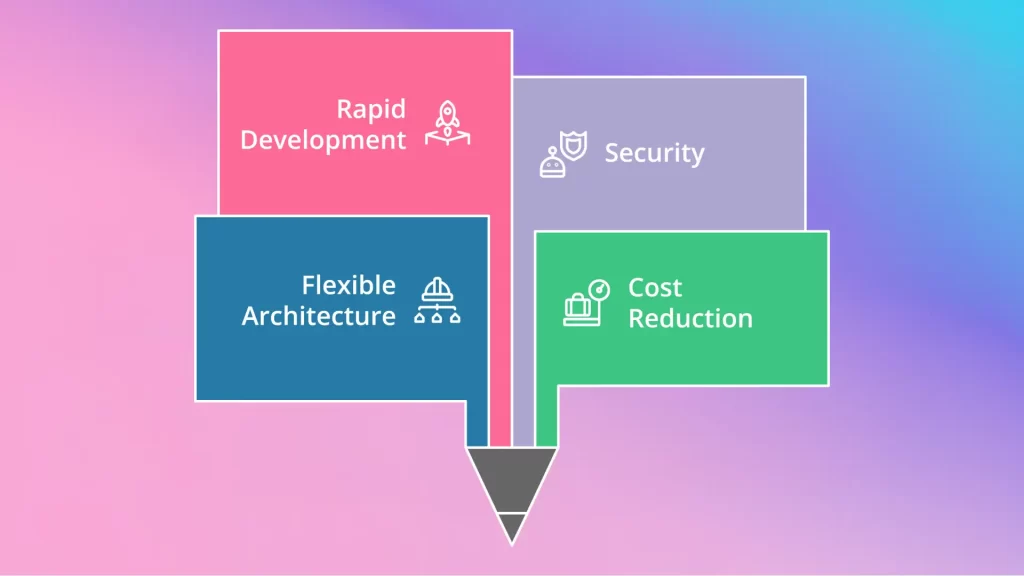 Rapid Development

Security

Flexible Architecture

Cost Reduction